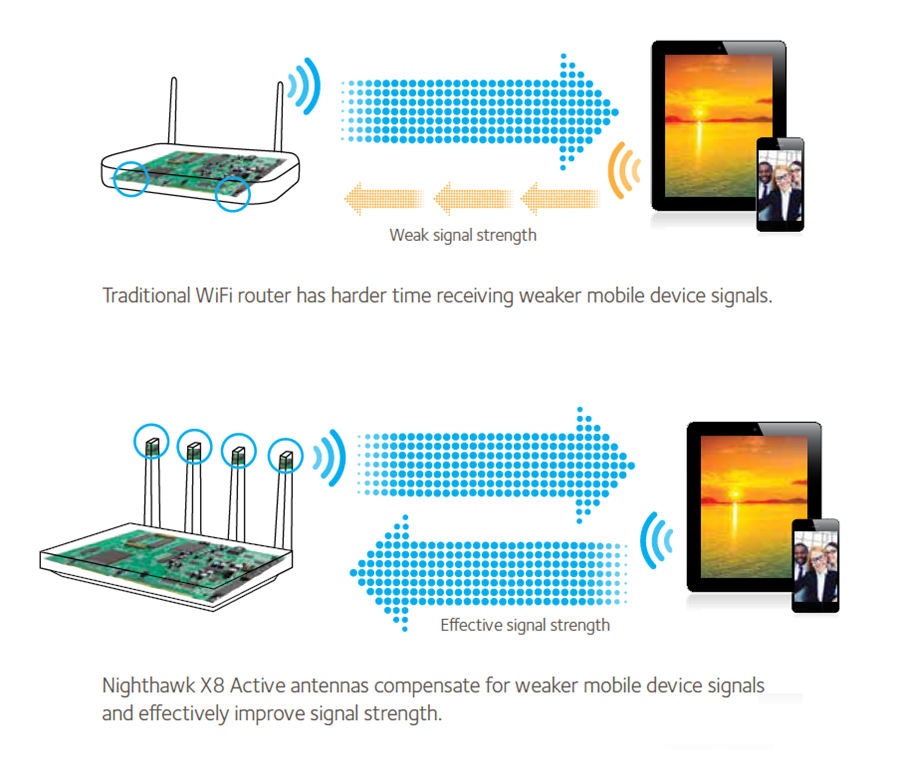 Weak signal strength

Traditional WiFi router has harder time receiving weaker mobile device signals.

Effective signal strength

Nighthawk X8 Active antennas compensate for weaker mobile device signals and effectively improve signal strength.